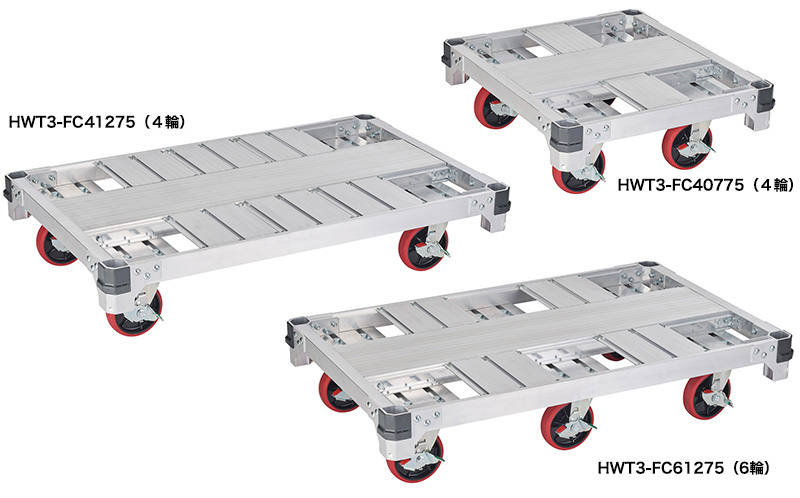 HWT3-FC41275（4輪）

HWT3-FC40775（4輪）

HWT3-FC61275（6輪）