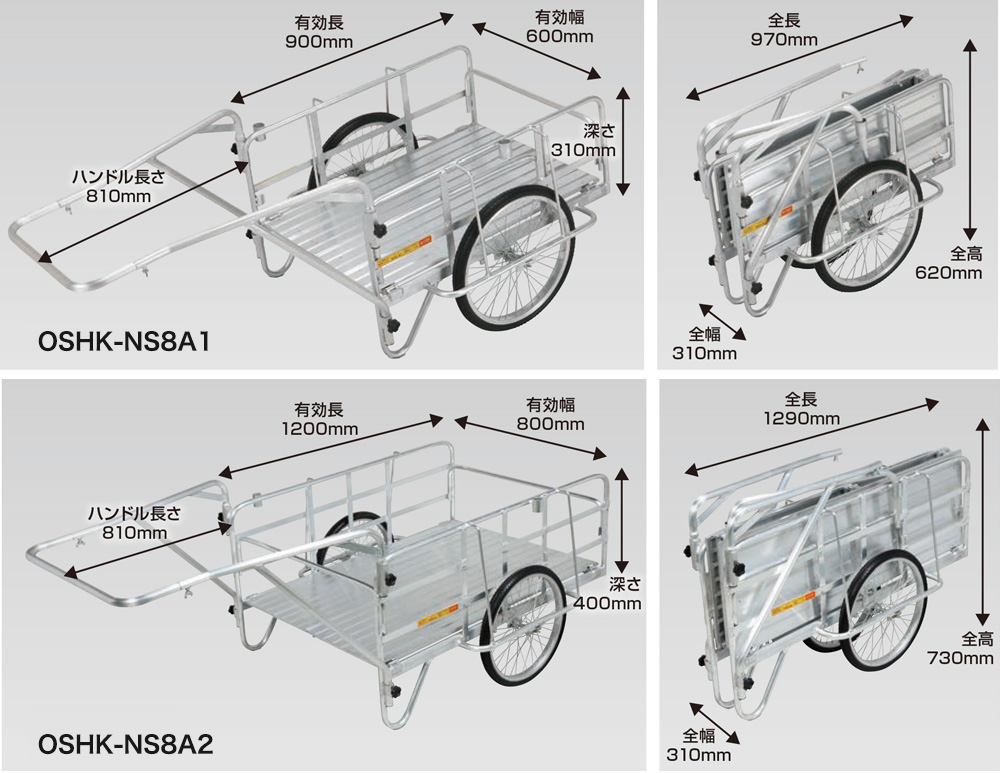 有効長
900mm

有効幅
600mm

深さ
310mm

ハンドル長さ
810mm

OSHK-NS8A1

全長
970mm

全高
620mm

全幅
310mm

有効長
1200mm

有効幅
800mm

ハンドル長さ
810mm

深さ
400mm

OSHK-NS8A2

全長
1290mm

全高
730mm

全幅
310mm